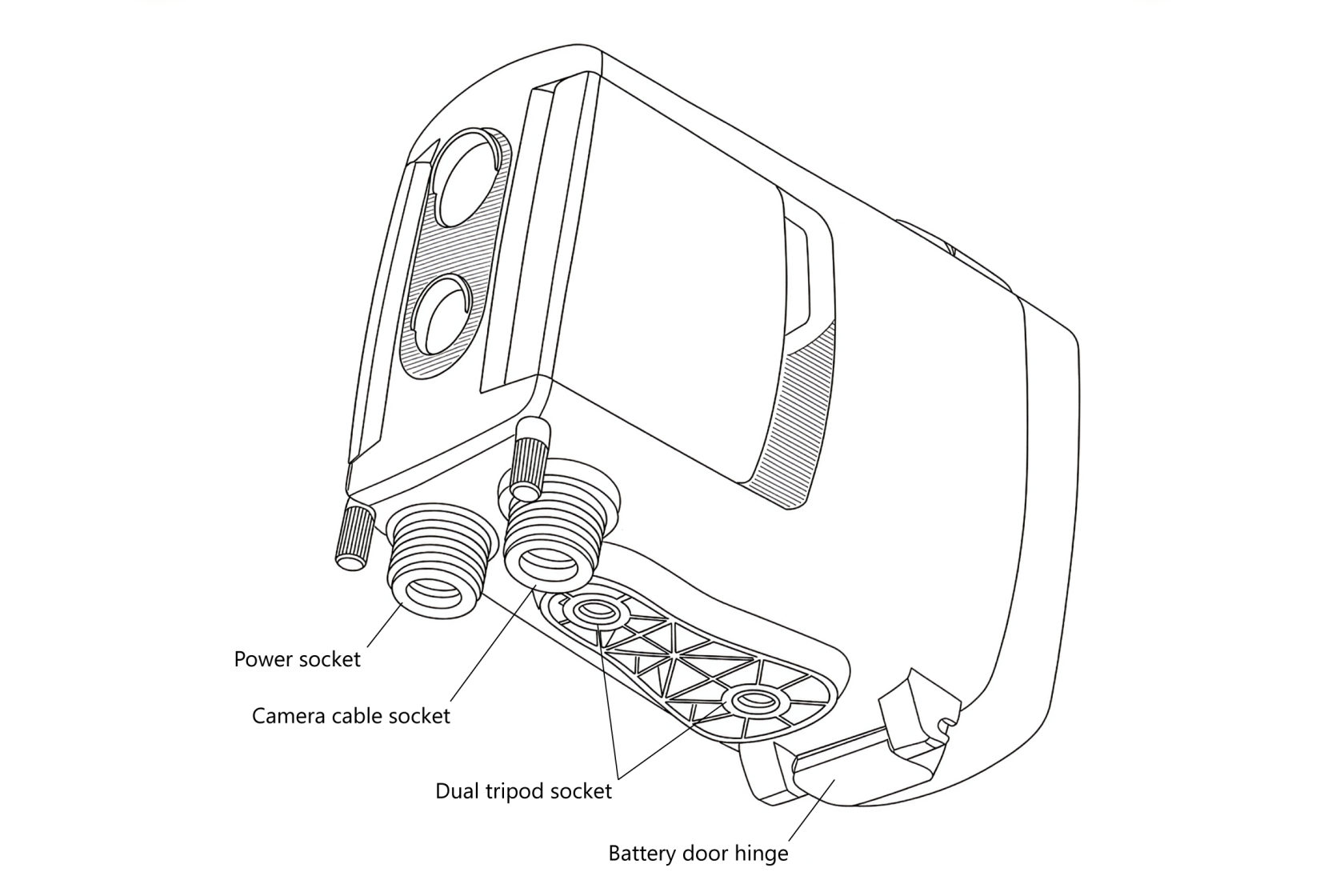 Power socket

Camera cable socket

Dual tripod socket

Battery door hinge